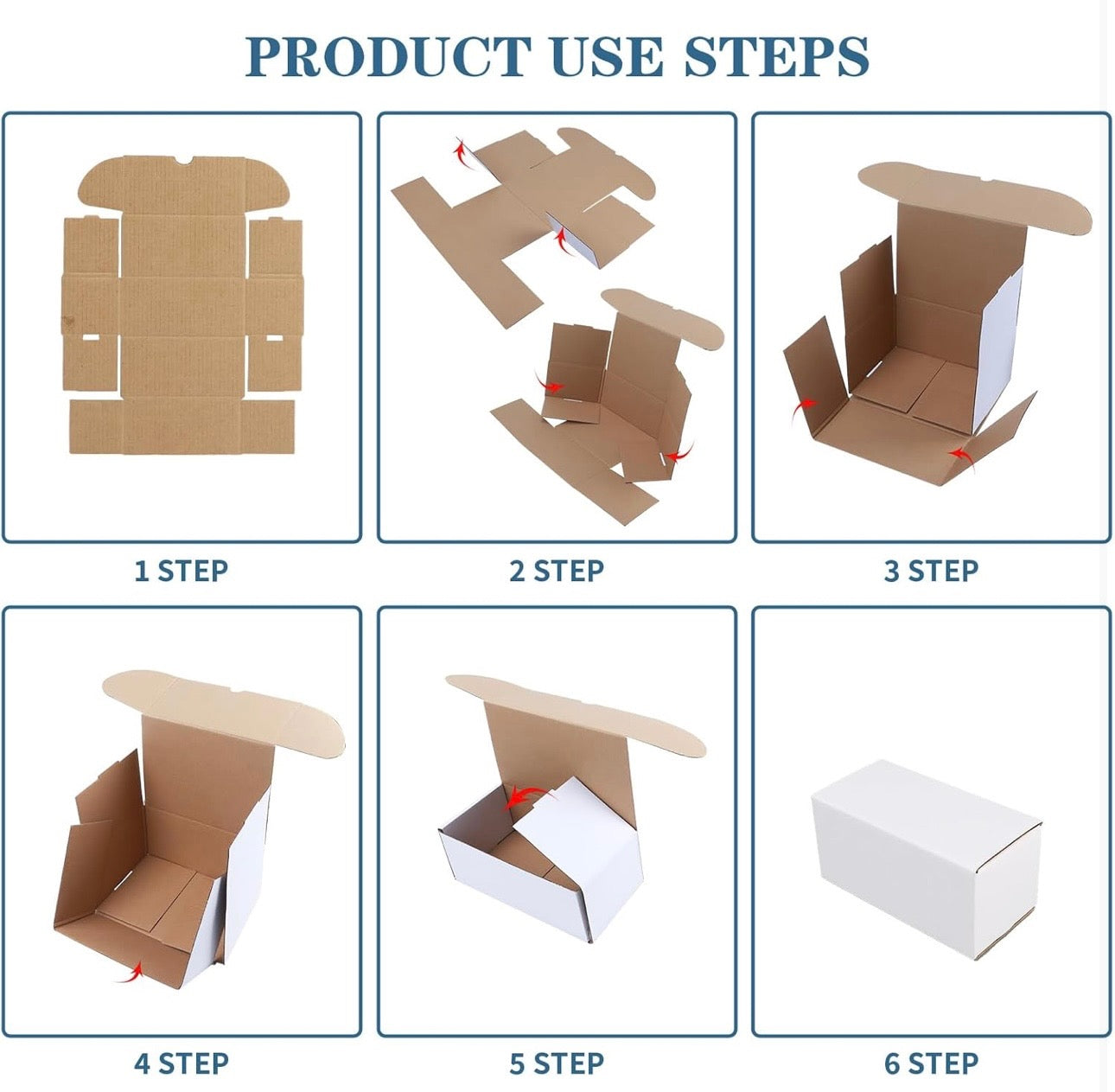 PRODUCT USE STEPS

1 STEP

2 STEP

3 STEP

4 STEP

5 STEP

6 STEP